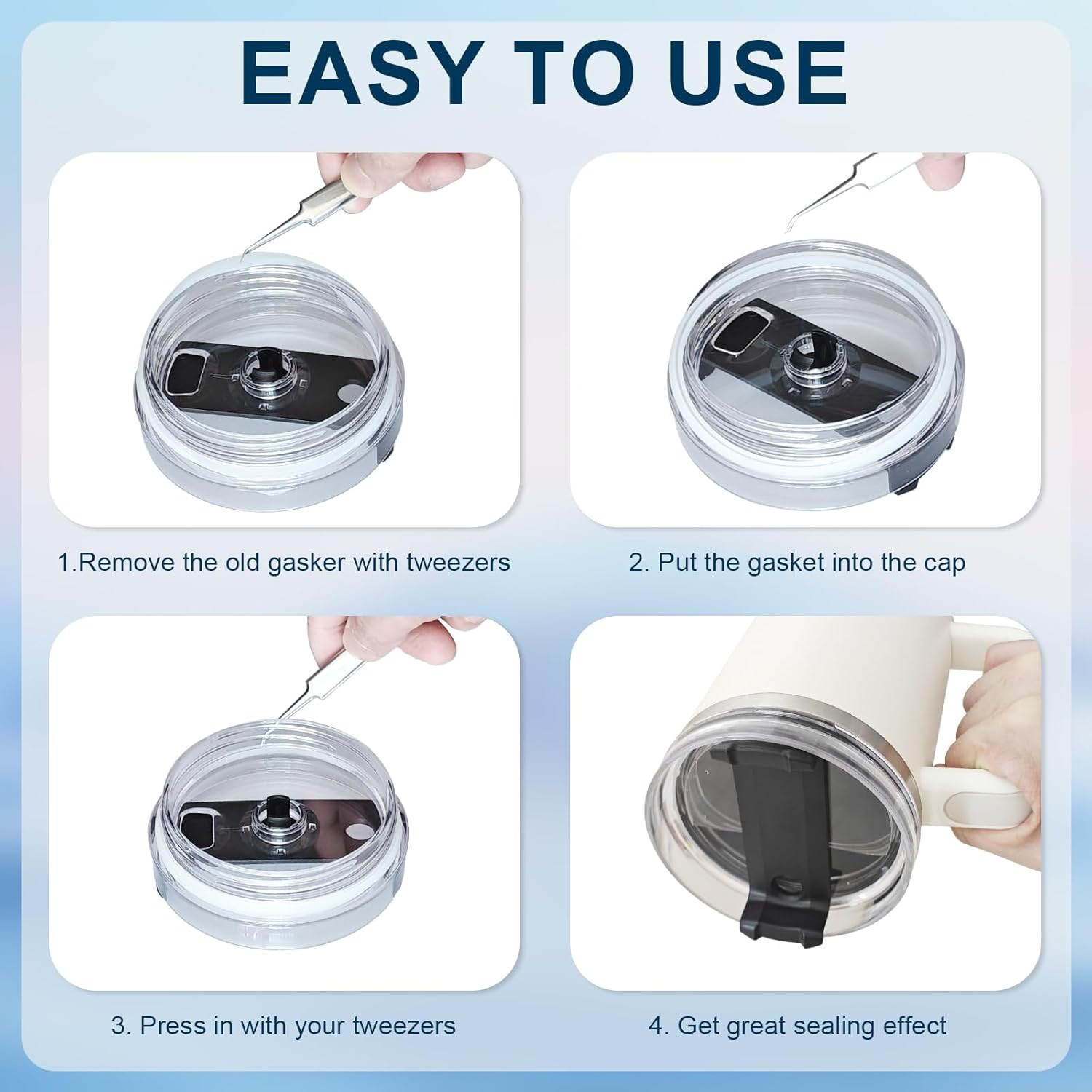 EASY TO USE

1.Remove the old gasker with tweezers

2. Put the gasket into the cap

3. Press in with your tweezers

4. Get great sealing effect