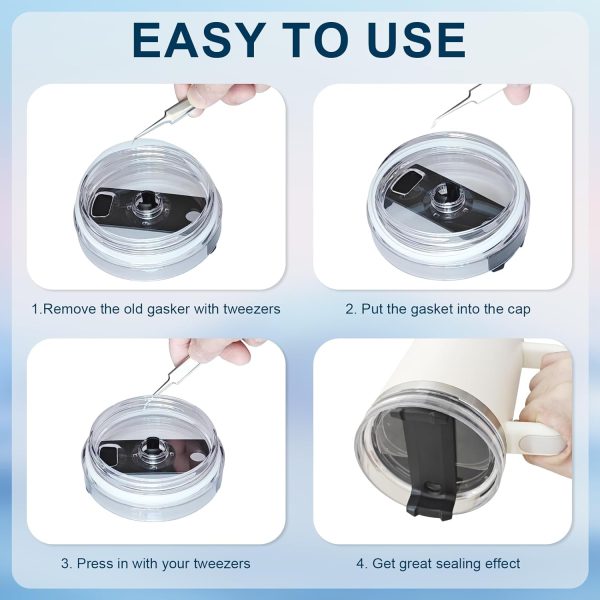 EASY TO USE

1.Remove the old gasker with tweezers

2. Put the gasket into the cap

3. Press in with your tweezers

4. Get great sealing effect